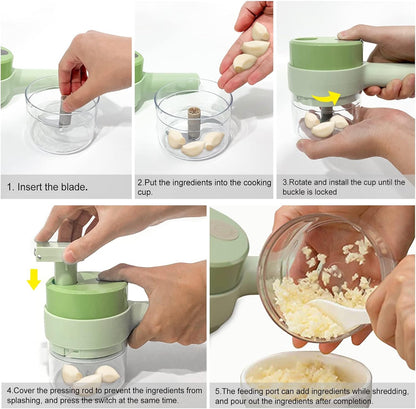 1. Insert the blade.

2.Put the ingredients into the cooking cup.

3.Rotate and install the cup until the buckle is locked

4.Cover the pressing rod to prevent the ingredients from splashing, and press the switch at the same time.

5.The feeding port can add ingredients while shredding, and pour out the ingredients after completion.